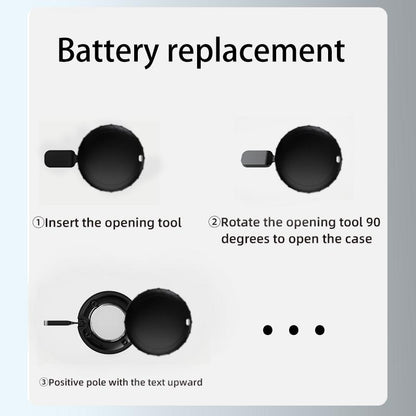 Battery replacement

①Insert the opening tool

②Rotate the opening tool 90 degrees to open the case

③Positive pole with the text upward

• • •